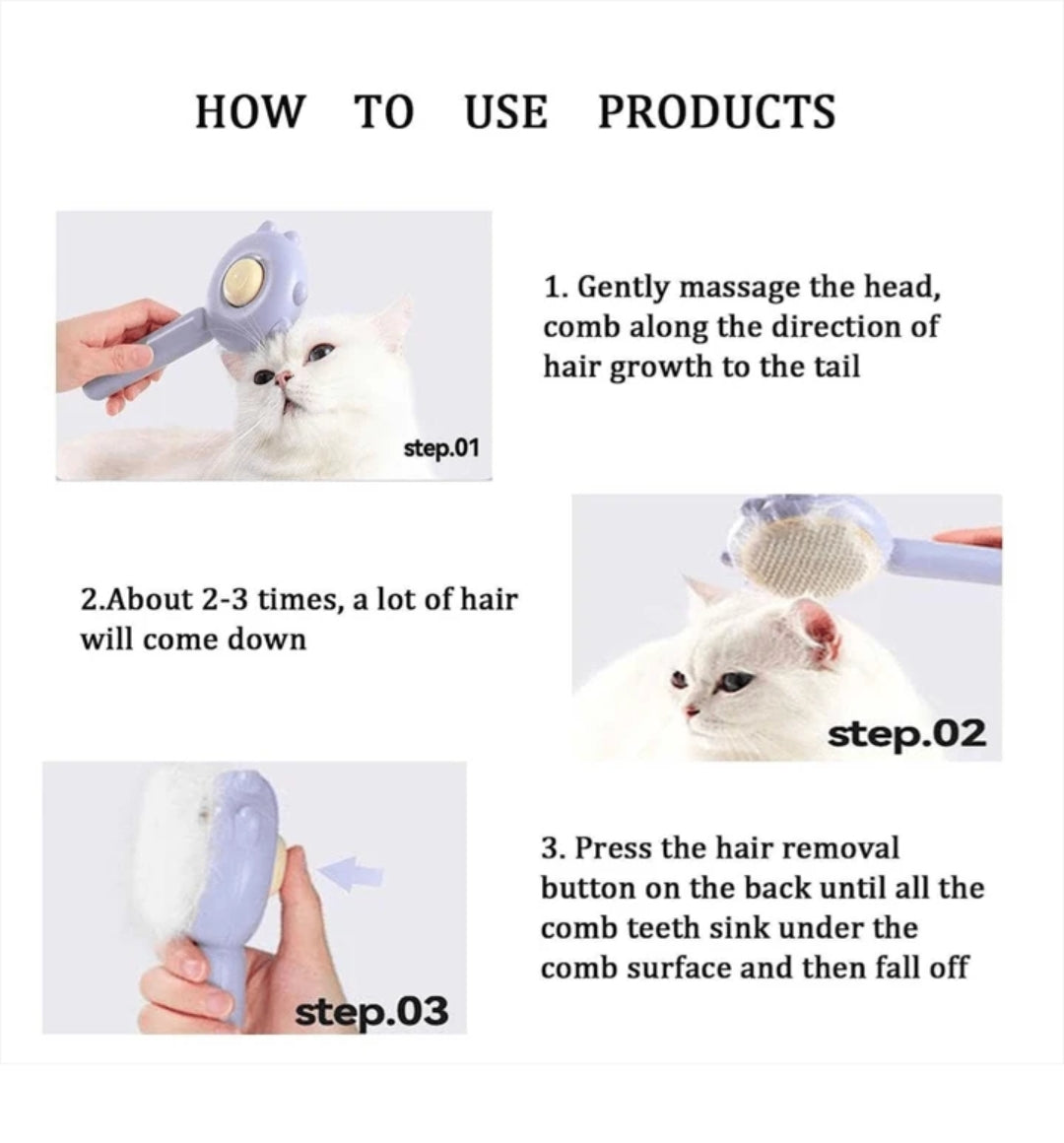 HOW TO USE PRODUCTS

step.01

1. Gently massage the head, comb along the direction of hair growth to the tail

2.About 2-3 times, a lot of hair will come down

step.02

step.03

3. Press the hair removal button on the back until all the comb teeth sink under the comb surface and then fall off